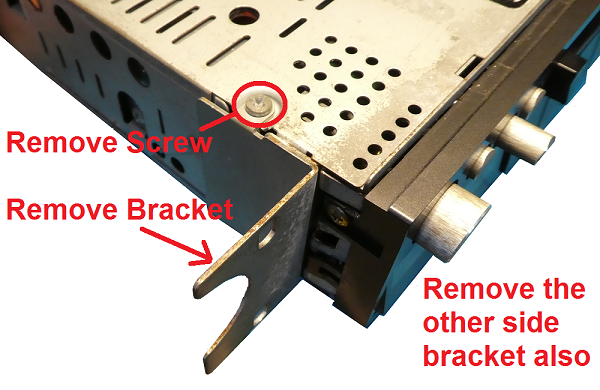 Remove Screw

Remove Bracket

Remove the other side bracket also